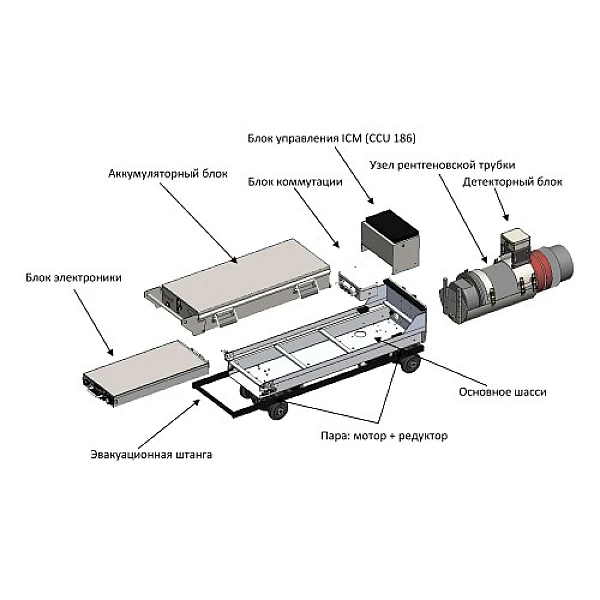 Блок управления ICM (CCU 186)

Узел рентгеновской трубки

Аккумуляторный блок

Блок коммутации

Детекторный блок

Блок электроники

Основное шасси

Пара: мотор + редуктор

Эвакуационная штанга